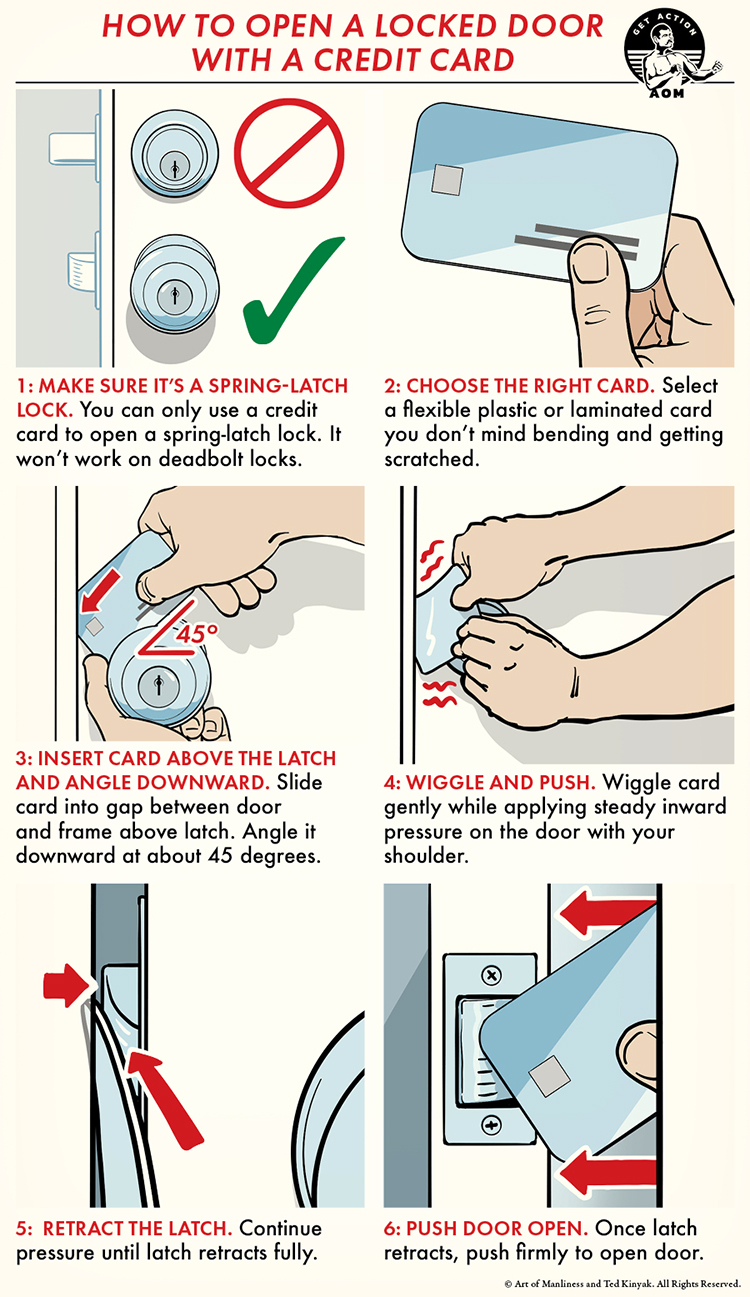 HOW TO OPEN A LOCKED DOOR WITH A CREDIT CARD

GET ACTION
AOM

1: MAKE SURE IT'S A SPRING-LATCH LOCK. You can only use a credit card to open a spring-latch lock. It won't work on deadbolt locks.

2: CHOOSE THE RIGHT CARD. Select a flexible plastic or laminated card you don't mind bending and getting scratched.

45°

3: INSERT CARD ABOVE THE LATCH AND ANGLE DOWNWARD. Slide card into gap between door and frame above latch. Angle it downward at about 45 degrees.

4: WIGGLE AND PUSH. Wiggle card gently while applying steady inward pressure on the door with your shoulder.

5: RETRACT THE LATCH. Continue pressure until latch retracts fully.

6: PUSH DOOR OPEN. Once latch retracts, push firmly to open door.

© Art of Manliness and Ted Kinyak. All Rights Reserved.